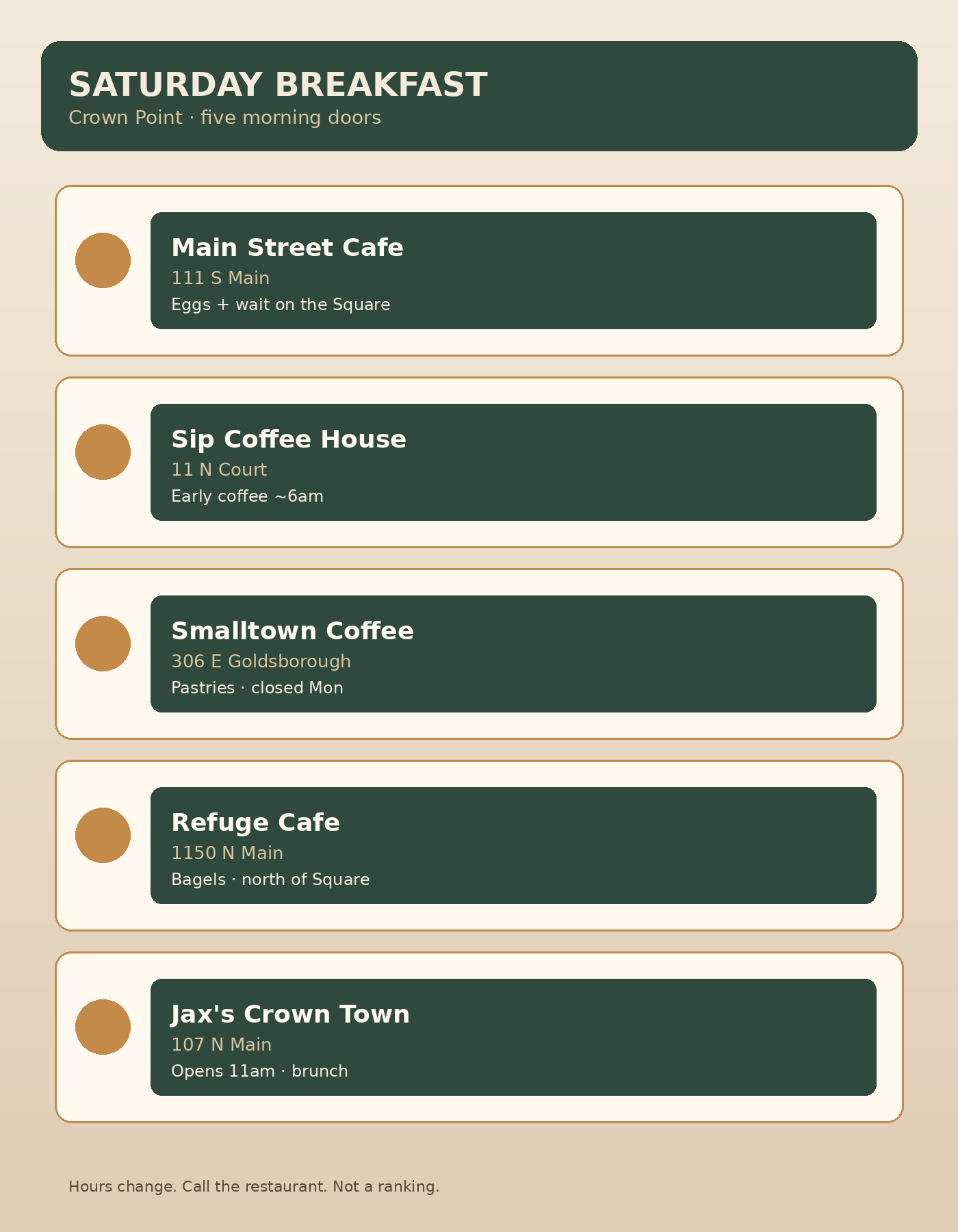 SATURDAY BREAKFAST
Crown Point · five morning doors

Main Street Cafe
111 S Main
Eggs + wait on the Square

Sip Coffee House
11 N Court
Early coffee ~6am

Smalltown Coffee
306 E Goldsborough
Pastries · closed Mon

Refuge Cafe
1150 N Main
Bagels · north of Square

Jax's Crown Town
107 N Main
Opens 11am · brunch

Hours change. Call the restaurant. Not a ranking.