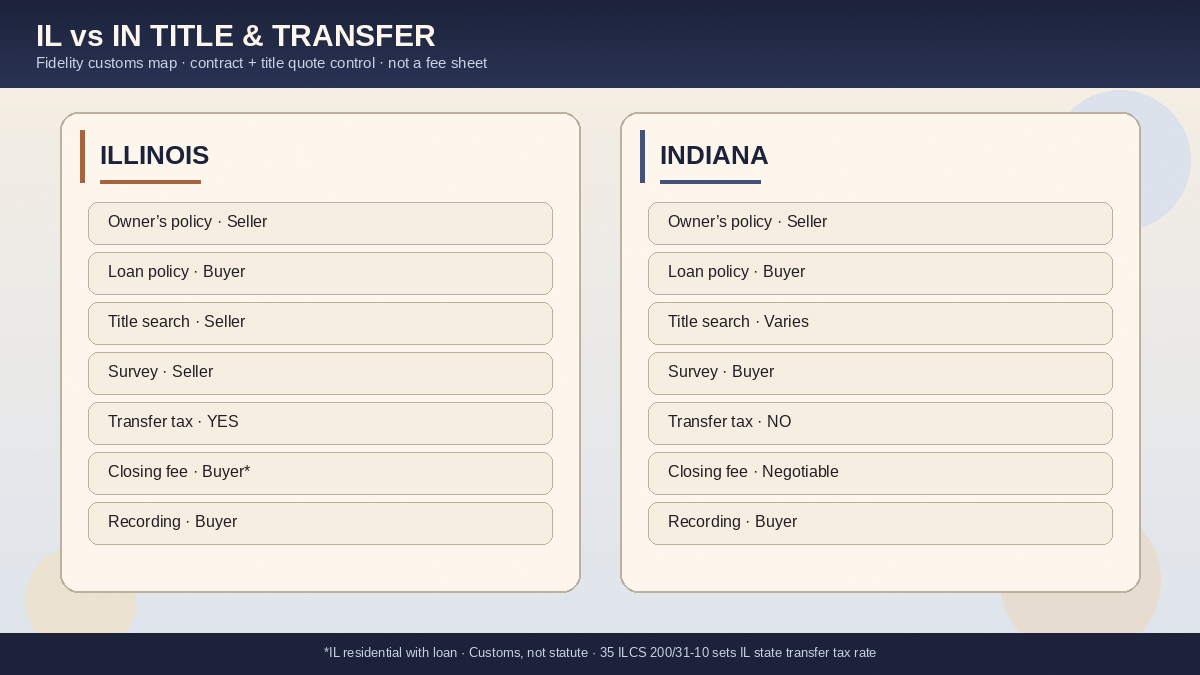 IL vs IN TITLE & TRANSFER
Fidelity customs map · contract + title quote control · not a fee sheet

ILLINOIS

Owner's policy · Seller

Loan policy · Buyer

Title search · Seller

Survey · Seller

Transfer tax · YES

Closing fee · Buyer*

Recording · Buyer

INDIANA

Owner's policy · Seller

Loan policy · Buyer

Title search · Varies

Survey · Buyer

Transfer tax · NO

Closing fee · Negotiable

Recording · Buyer

*IL residential with loan · Customs, not statute · 35 ILCS 200/31-10 sets IL state transfer tax rate