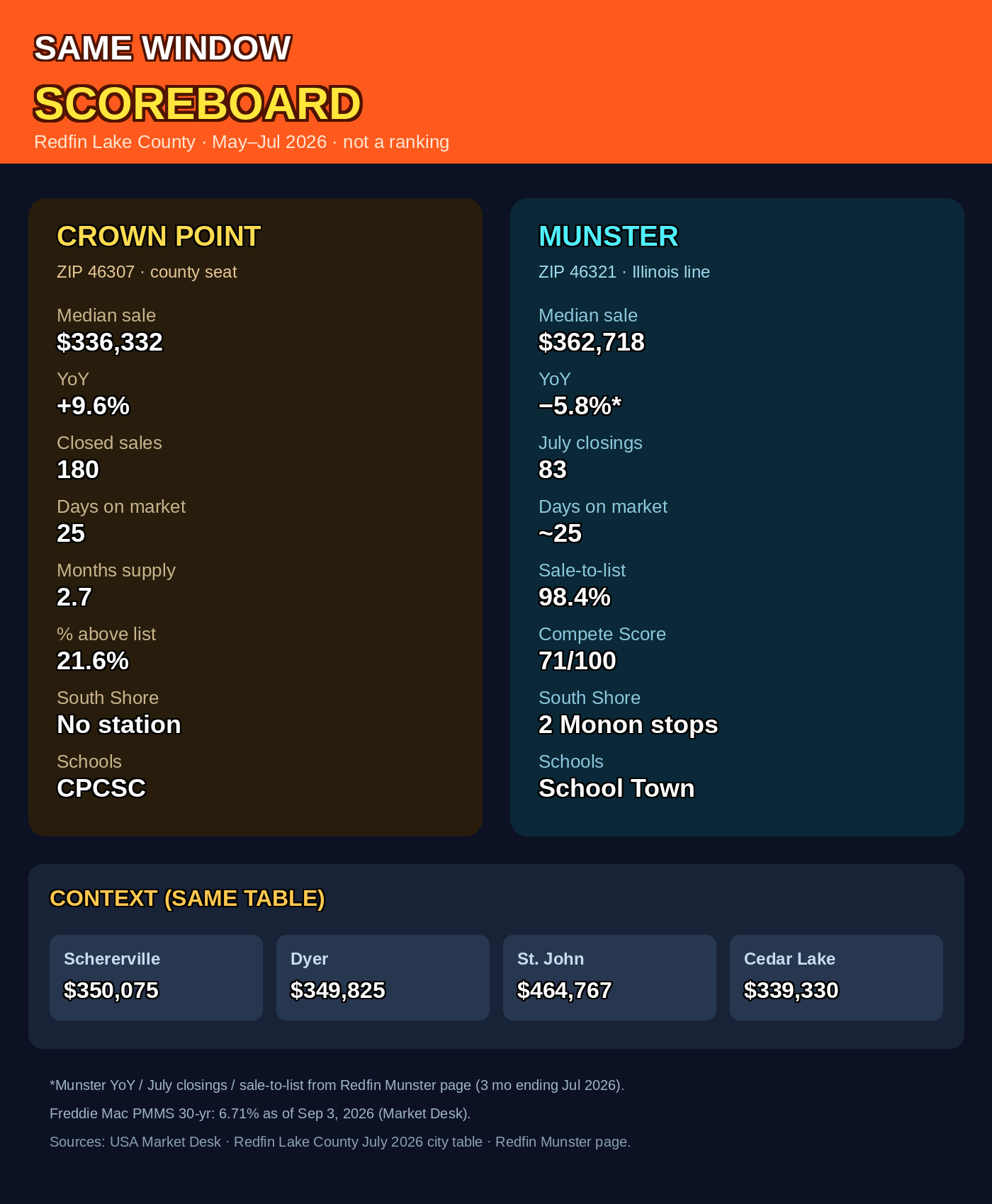 SAME WINDOW

SCOREBOARD

Redfin Lake County · May–Jul 2026 · not a ranking

CROWN POINT

ZIP 46307 · county seat

Median sale
$336,332

YoY
+9.6%

Closed sales
180

Days on market
25

Months supply
2.7

% above list
21.6%

South Shore
No station

Schools
CPCSC

MUNSTER

ZIP 46321 · Illinois line

Median sale
$362,718

YoY
−5.8%*

July closings
83

Days on market
~25

Sale-to-list
98.4%

Compete Score
71/100

South Shore
2 Monon stops

Schools
School Town

CONTEXT (SAME TABLE)

Schererville
$350,075

Dyer
$349,825

St. John
$464,767

Cedar Lake
$339,330

*Munster YoY / July closings / sale-to-list from Redfin Munster page (3 mo ending Jul 2026).

Freddie Mac PMMS 30-yr: 6.71% as of Sep 3, 2026 (Market Desk).

Sources: USA Market Desk · Redfin Lake County July 2026 city table · Redfin Munster page.