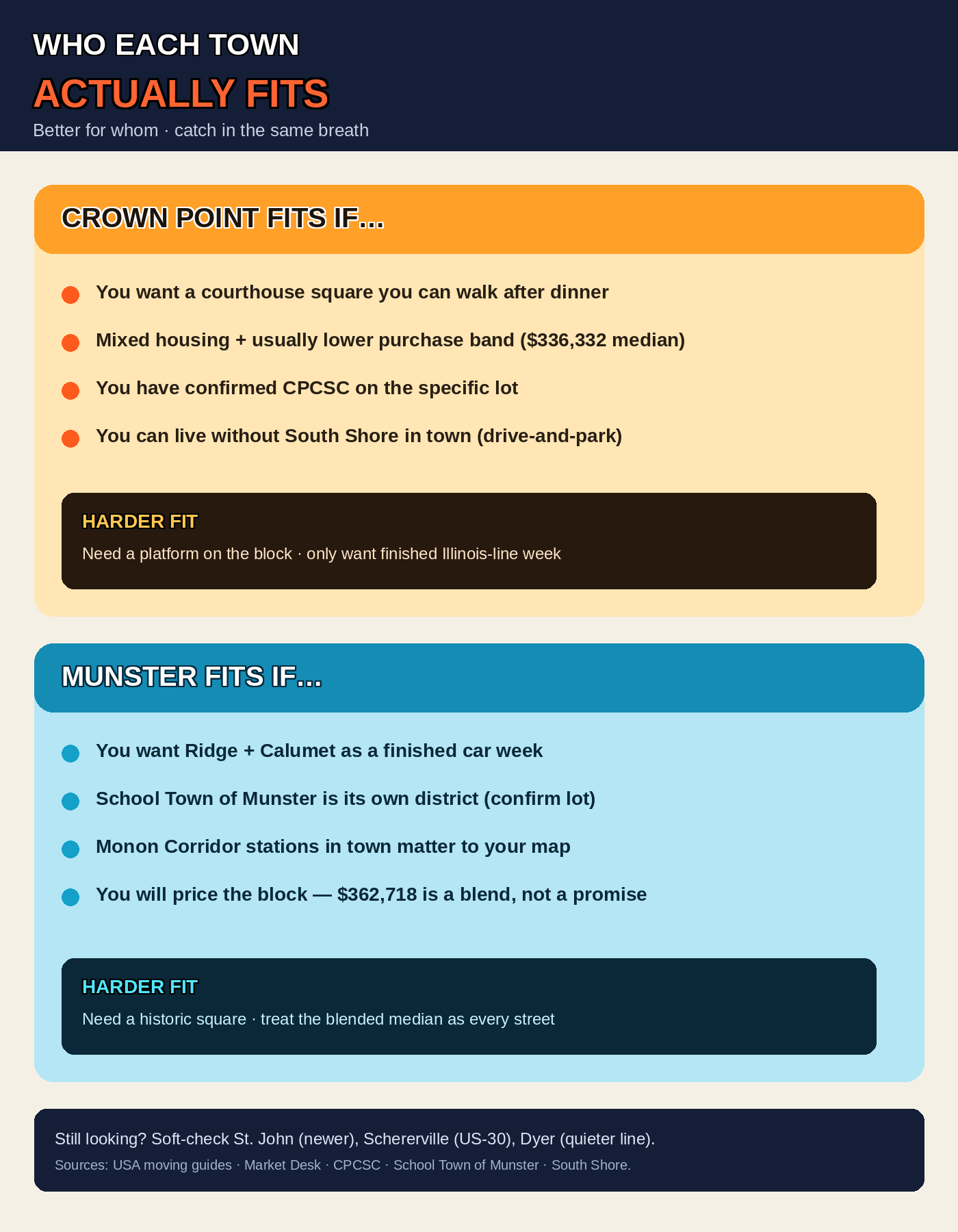 WHO EACH TOWN

ACTUALLY FITS

Better for whom · catch in the same breath

CROWN POINT FITS IF...

• You want a courthouse square you can walk after dinner
• Mixed housing + usually lower purchase band ($336,332 median)
• You have confirmed CPCSC on the specific lot
• You can live without South Shore in town (drive-and-park)

HARDER FIT

Need a platform on the block · only want finished Illinois-line week

MUNSTER FITS IF...

• You want Ridge + Calumet as a finished car week
• School Town of Munster is its own district (confirm lot)
• Monon Corridor stations in town matter to your map
• You will price the block — $362,718 is a blend, not a promise

HARDER FIT

Need a historic square · treat the blended median as every street

Still looking? Soft-check St. John (newer), Schererville (US-30), Dyer (quieter line).

Sources: USA moving guides · Market Desk · CPCSC · School Town of Munster · South Shore.