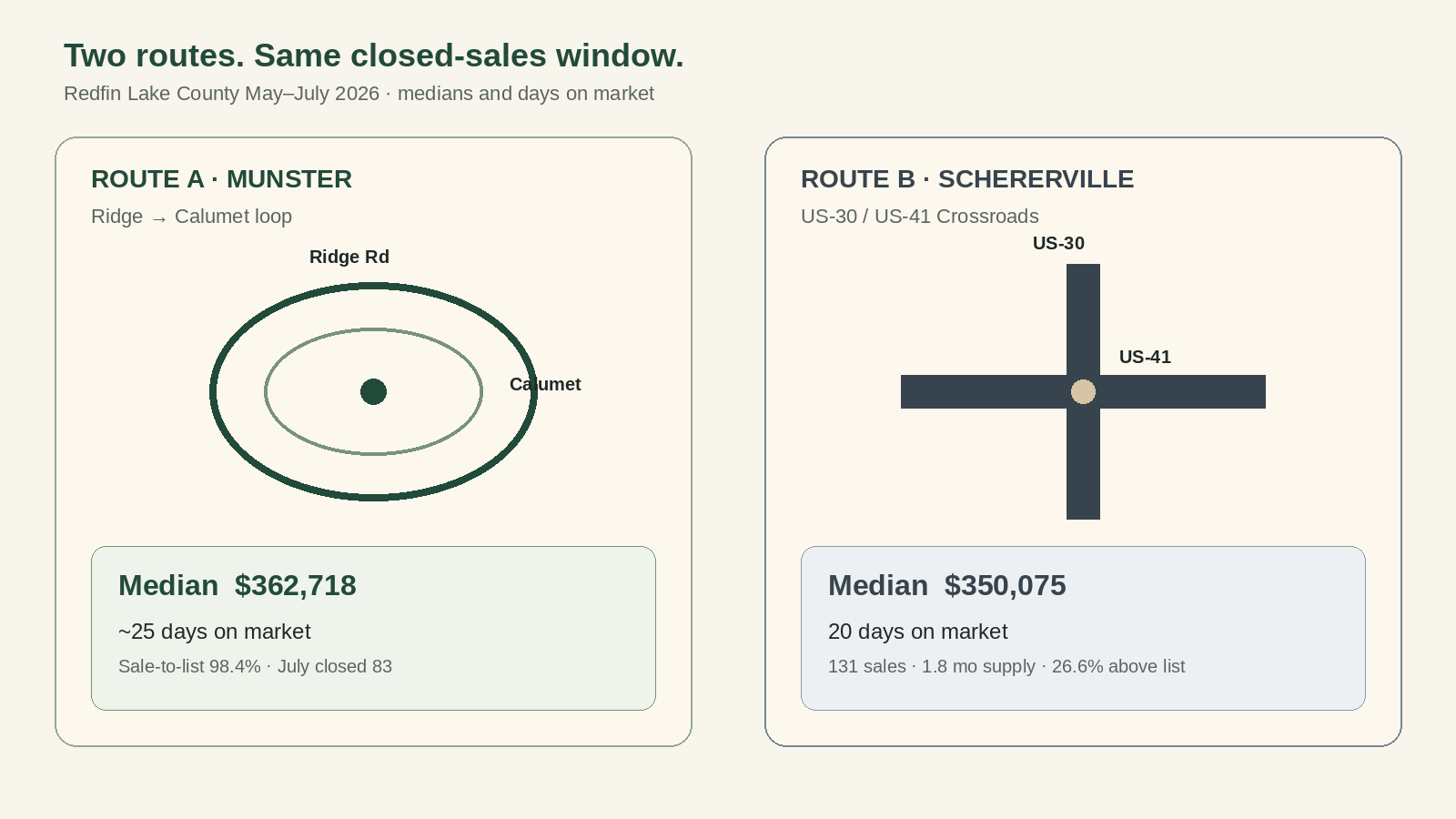 Two routes. Same closed-sales window.

Redfin Lake County May–July 2026 · medians and days on market

ROUTE A · MUNSTER

Ridge → Calumet loop

Ridge Rd

Calumet

Median $362,718

~25 days on market

Sale-to-list 98.4% · July closed 83

ROUTE B · SCHERERVILLE

US-30 / US-41 Crossroads

US-30

US-41

Median $350,075

20 days on market

131 sales · 1.8 mo supply · 26.6% above list